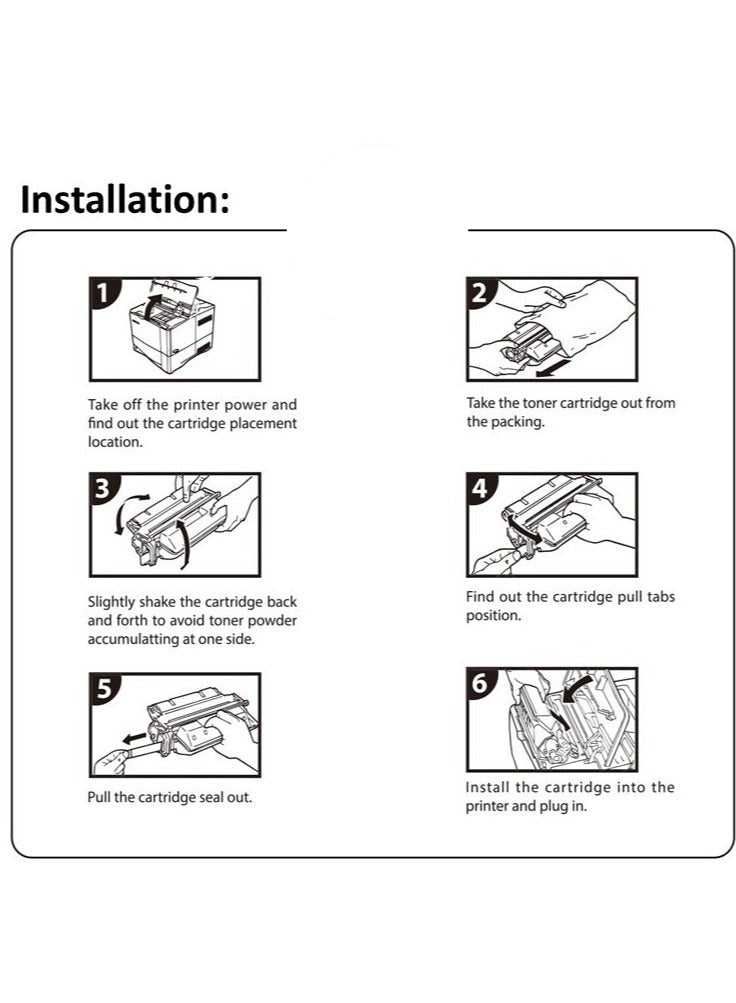 Installation:

1

Take off the printer power and find out the cartridge placement location.

2

Take the toner cartridge out from the packing.

3

Slightly shake the cartridge back and forth to avoid toner powder accumulatting at one side.

4

Find out the cartridge pull tabs position.

5

Pull the cartridge seal out.

6

Install the cartridge into the printer and plug in.